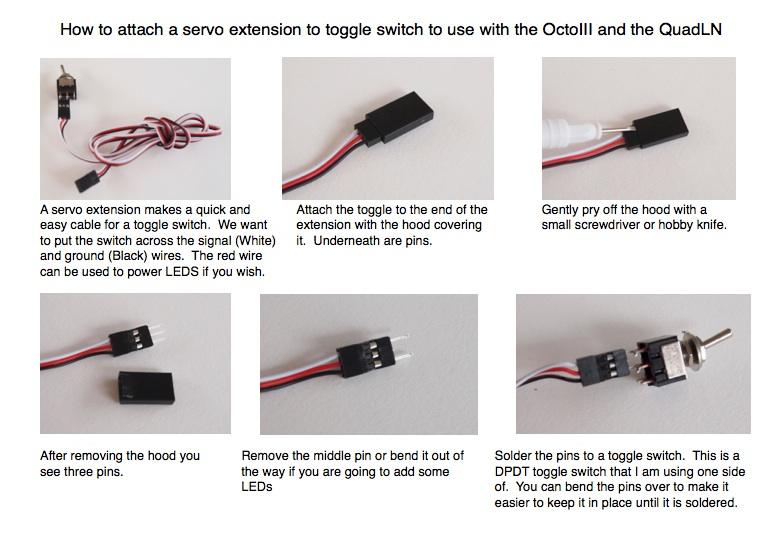 How to attach a servo extension to toggle switch to use with the OctoIII and the QuadLN

A servo extension makes a quick and easy cable for a toggle switch. We want to put the switch across the signal (White) and ground (Black) wires. The red wire can be used to power LEDS if you wish.

Attach the toggle to the end of the extension with the hood covering it. Underneath are pins.

Gently pry off the hood with a small screwdriver or hobby knife.

After removing the hood you see three pins.

Remove the middle pin or bend it out of the way if you are going to add some LEDs

Solder the pins to a toggle switch. This is a DPDT toggle switch that I am using one side of. You can bend the pins over to make it easier to keep it in place until it is soldered.